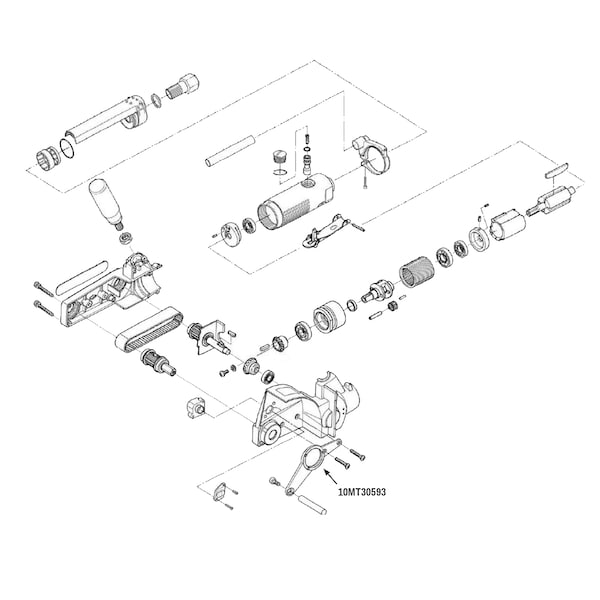 10MT30593